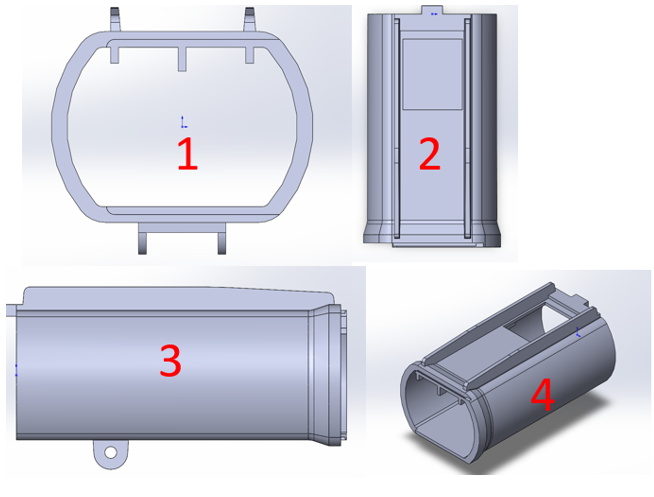 1
2
3
4